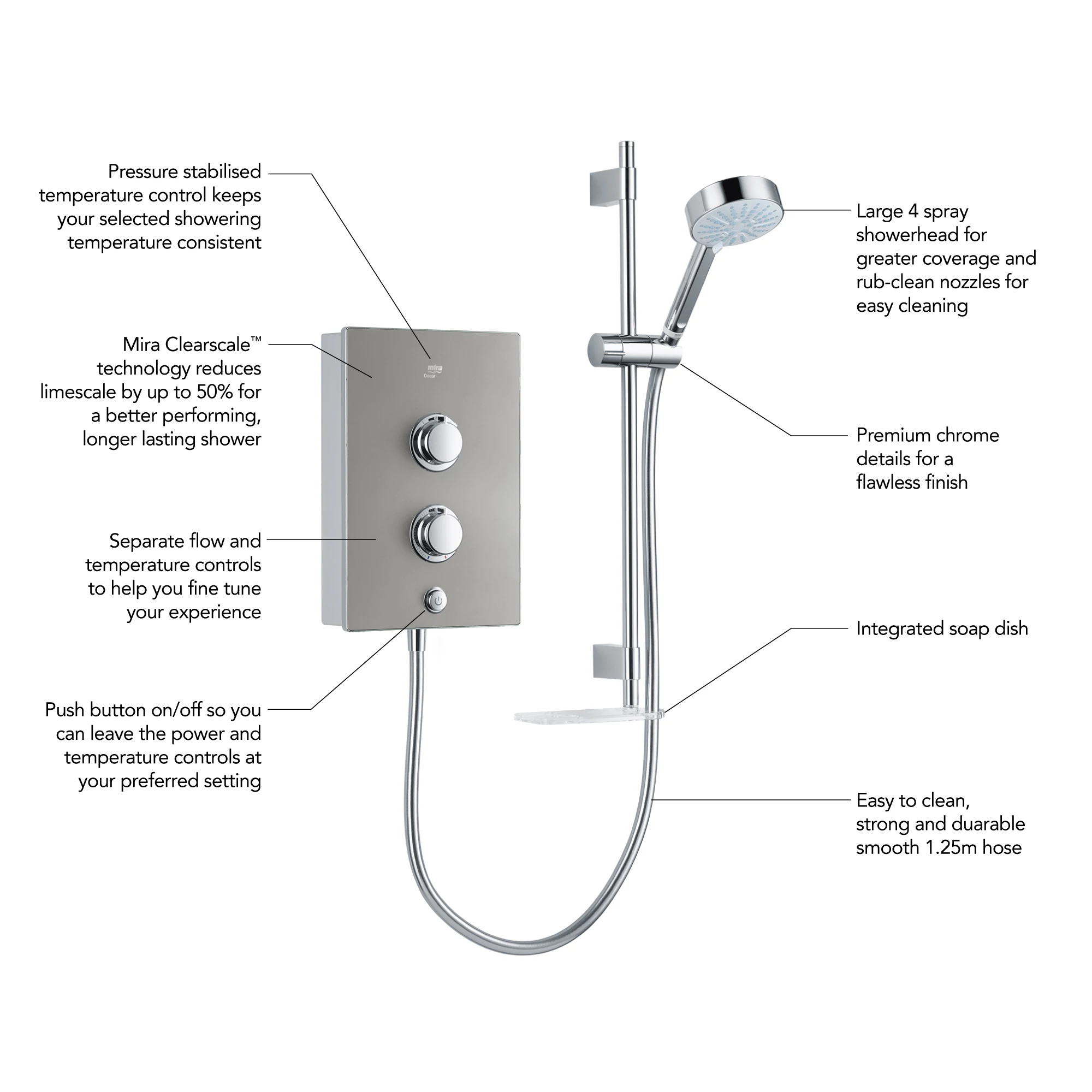 Pressure stabilised temperature control keeps your selected showering temperature consistent

Mira Clearscale™ technology reduces limescale by up to 50% for a better performing, longer lasting shower

Separate flow and temperature controls to help you fine tune your experience

Push button on/off so you can leave the power and temperature controls at your preferred setting

mira Decor

Large 4 spray showerhead for greater coverage and rub-clean nozzles for easy cleaning

Premium chrome details for a flawless finish

Integrated soap dish

Easy to clean, strong and duarable smooth 1.25m hose