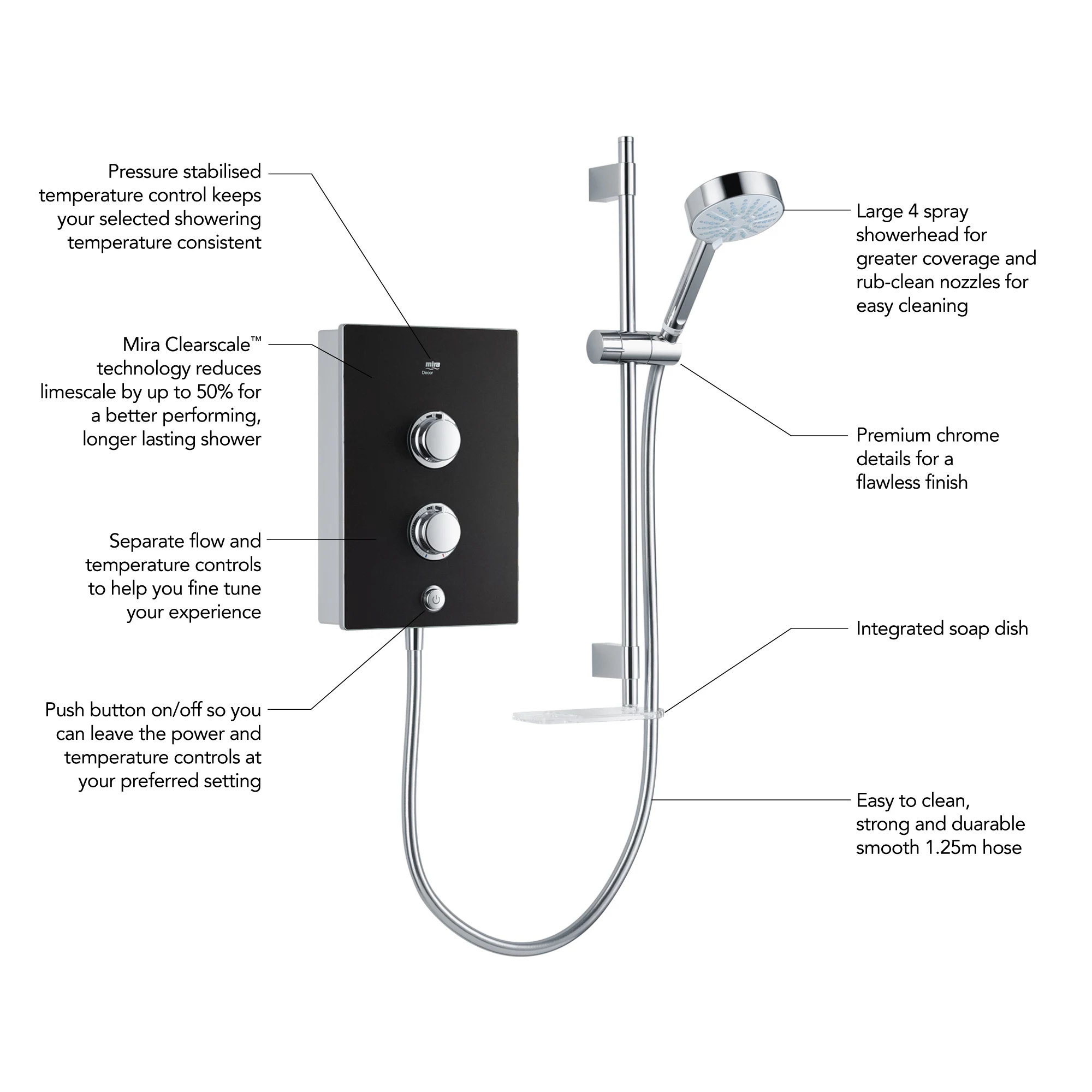 Pressure stabilised temperature control keeps your selected showering temperature consistent

Mira Clearscale™ technology reduces limescale by up to 50% for a better performing, longer lasting shower

Separate flow and temperature controls to help you fine tune your experience

Push button on/off so you can leave the power and temperature controls at your preferred setting

mira
Decor

Large 4 spray showerhead for greater coverage and rub-clean nozzles for easy cleaning

Premium chrome details for a flawless finish

Integrated soap dish

Easy to clean, strong and duarable smooth 1.25m hose