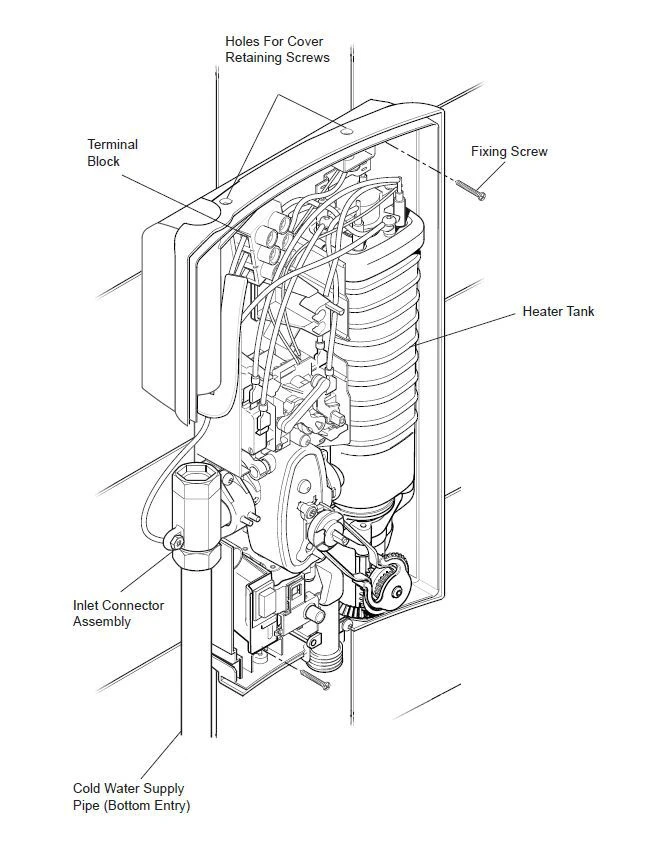 Holes For Cover Retaining Screws

Terminal Block

Fixing Screw

Heater Tank

Inlet Connector Assembly

Cold Water Supply Pipe (Bottom Entry)