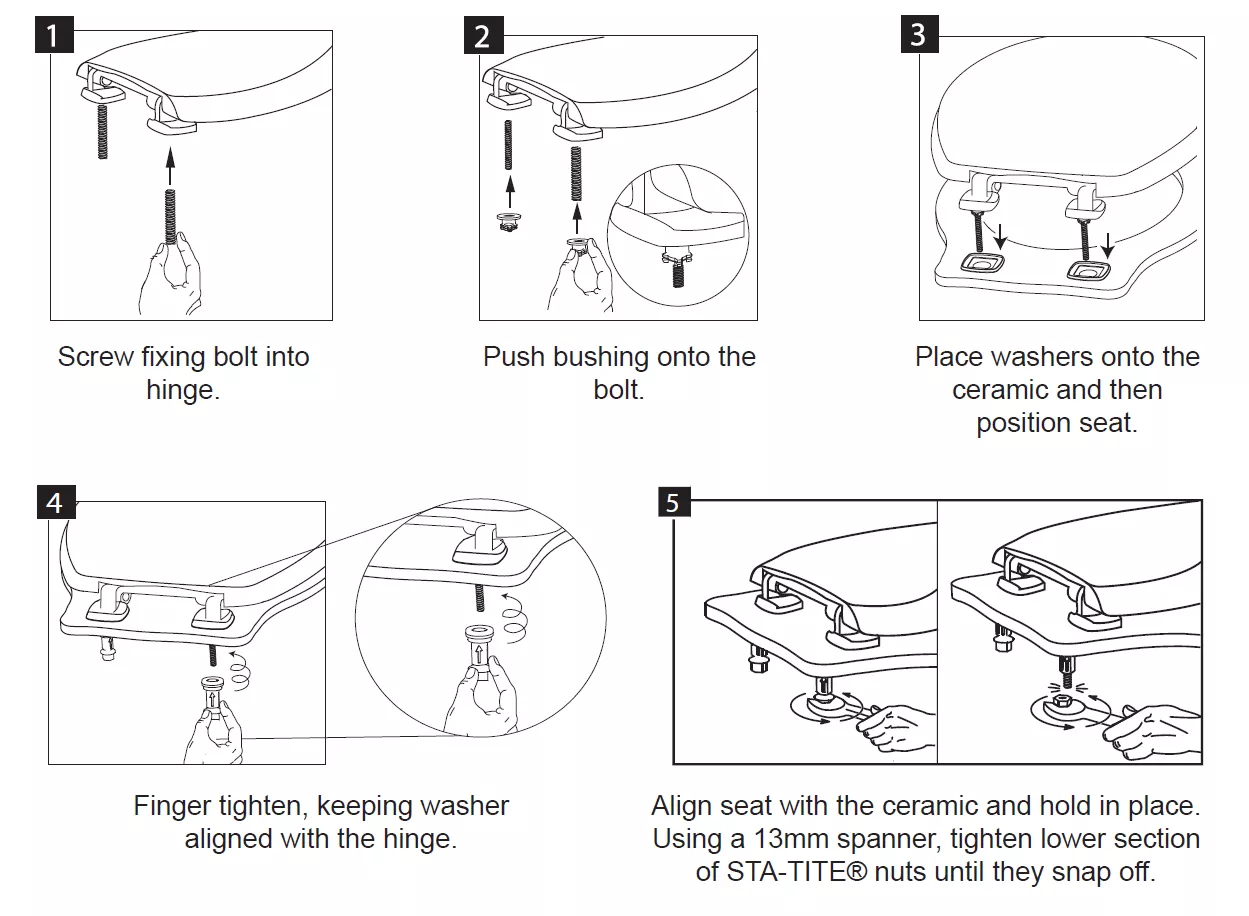 1

Screw fixing bolt into hinge.

2

Push bushing onto the bolt.

3

Place washers onto the ceramic and then position seat.

4

Finger tighten, keeping washer aligned with the hinge.

5

Align seat with the ceramic and hold in place. Using a 13mm spanner, tighten lower section of STA-TITE® nuts until they snap off.