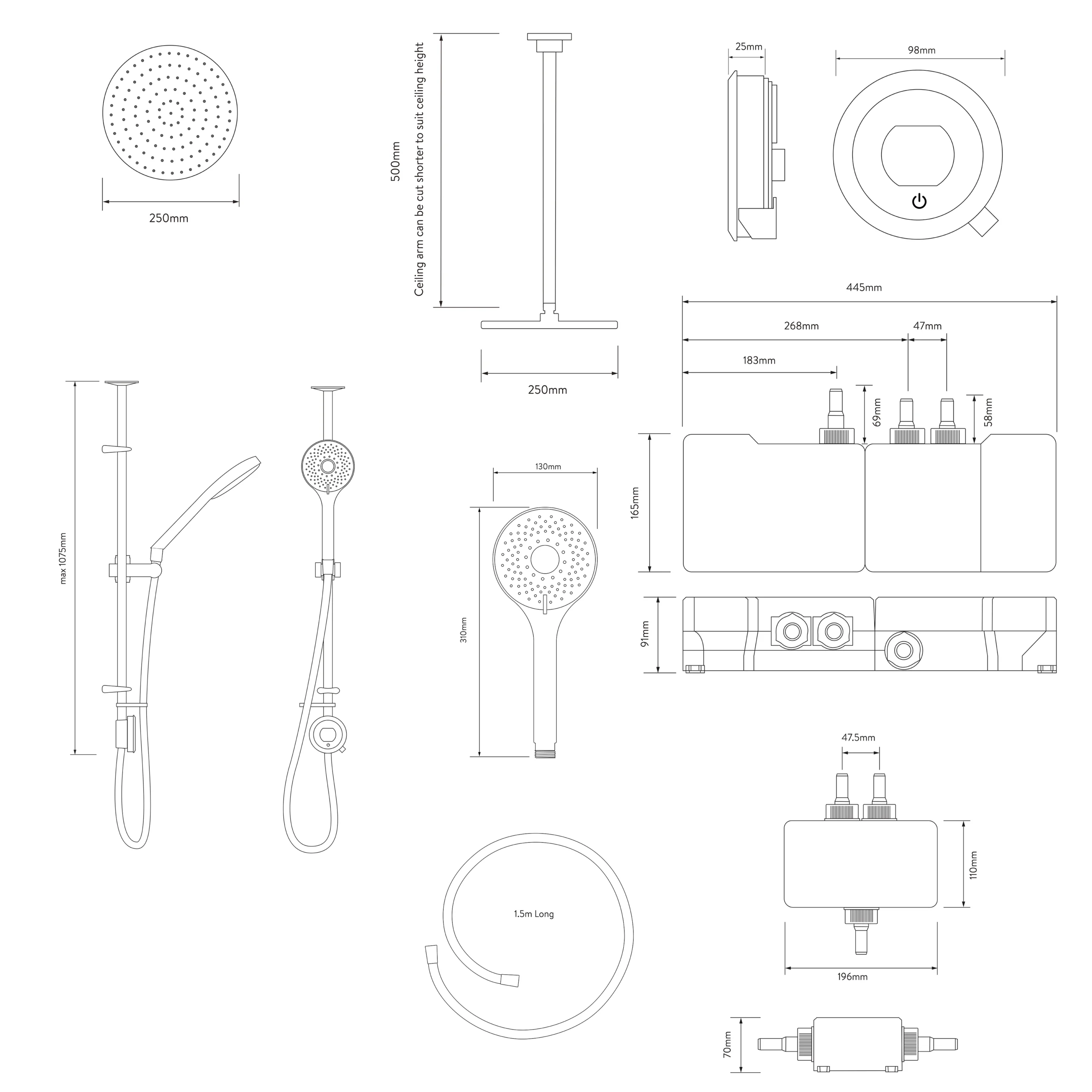 250mm

500mm
Ceiling arm can be cut shorter to suit ceiling height

250mm

25mm

98mm

445mm

268mm

47mm

183mm

69mm

58mm

165mm

91mm

max 1075mm

130mm

310mm

1.5m Long

47.5mm

110mm

196mm

70mm